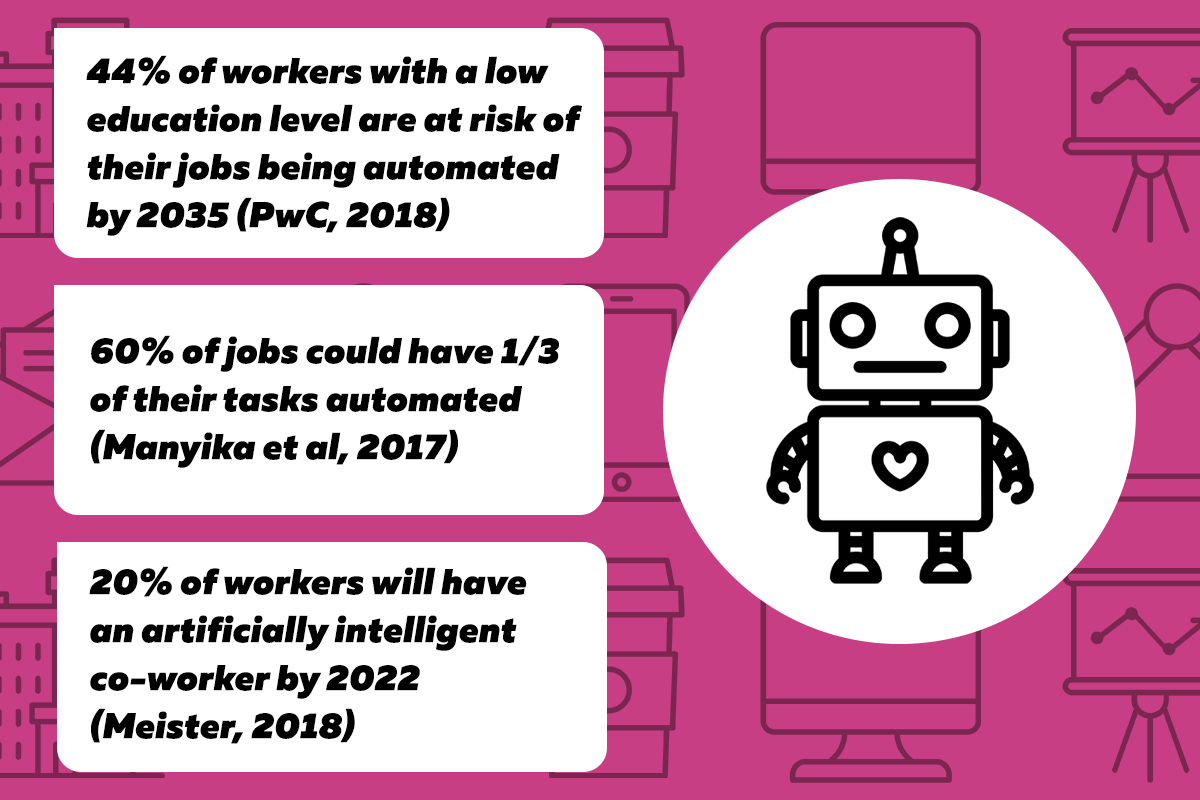 44% of workers with a low education level are at risk of their jobs being automated by 2035 (PwC, 2018)

60% of jobs could have 1/3 of their tasks automated (Manyika et al, 2017)

20% of workers will have an artificially intelligent co-worker by 2022 (Meister, 2018)