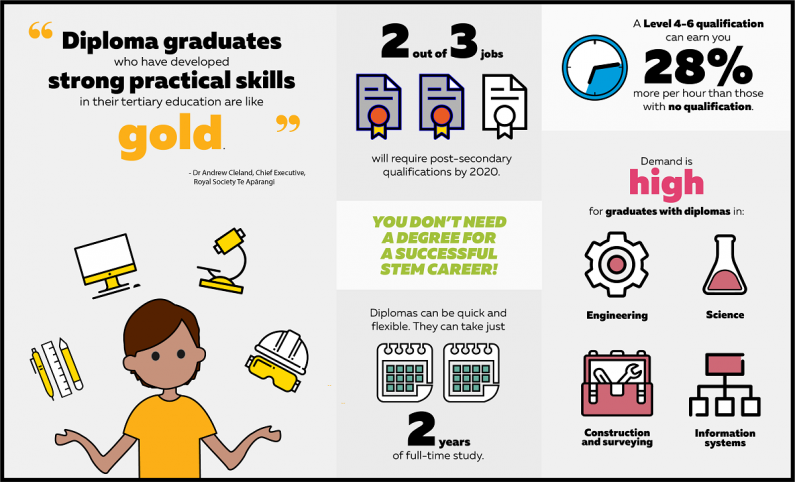 “ Diploma graduates who have developed strong practical skills in their tertiary education are like gold. ”

- Dr Andrew Cleland, Chief Executive, Royal Society Te Apārangi

2 out of 3 jobs

will require post-secondary qualifications by 2020.

YOU DON'T NEED A DEGREE FOR A SUCCESSFUL STEM CAREER!

Diplomas can be quick and flexible. They can take just

2 years of full-time study.

A Level 4-6 qualification can earn you 28% more per hour than those with no qualification.

Demand is high for graduates with diplomas in:

Engineering

Science

Construction and surveying

Information systems