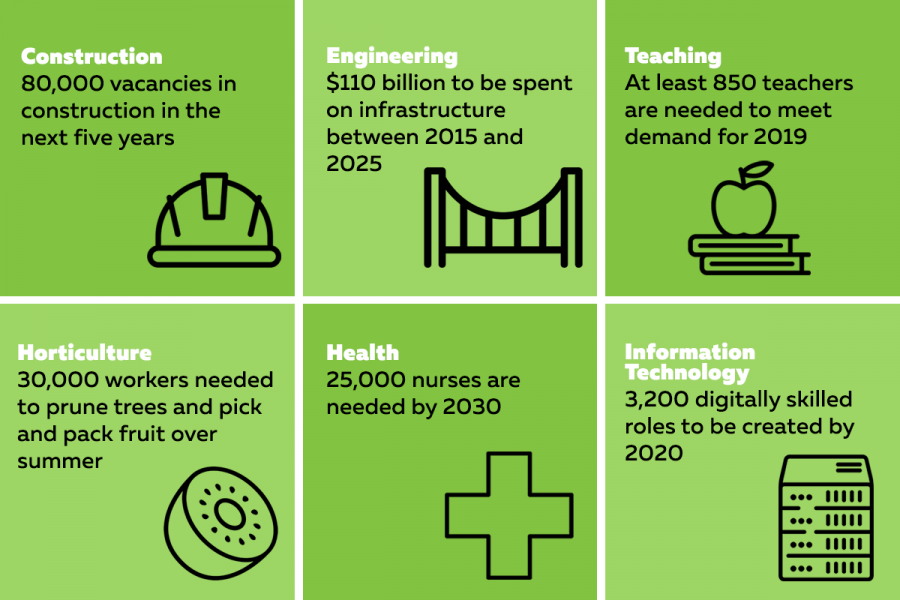 Construction
80,000 vacancies in construction in the next five years

Engineering
\$110 billion to be spent on infrastructure between 2015 and 2025

Teaching
At least 850 teachers are needed to meet demand for 2019

Horticulture
30,000 workers needed to prune trees and pick and pack fruit over summer

Health
25,000 nurses are needed by 2030

Information Technology
3,200 digitally skilled roles to be created by 2020