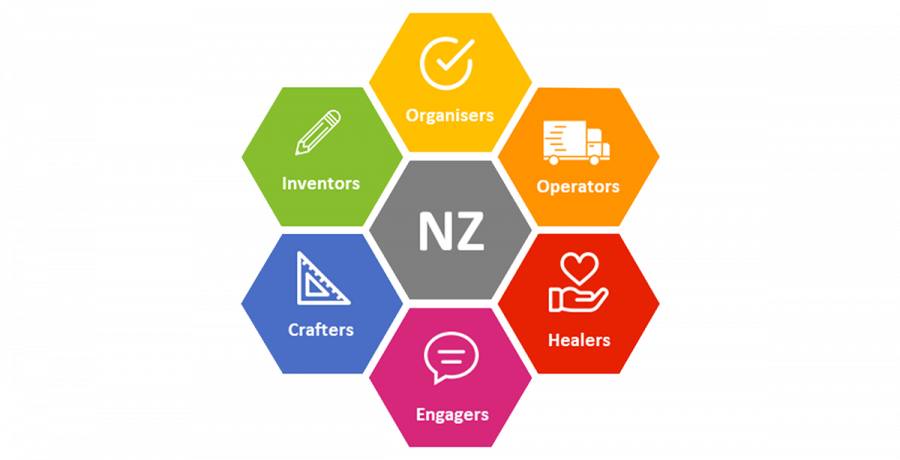 Organisers

Inventors

Operators

NZ

Crafters

Healers

Engagers